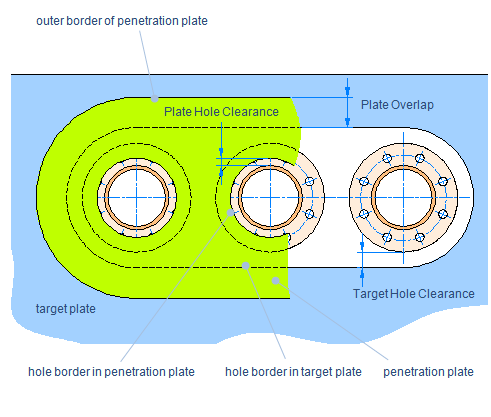 outer border of penetration plate

Plate Hole Clearance

Plate Overlap

Target Hole Clearance

target plate

hole border in penetration plate

hole border in target plate

penetration plate